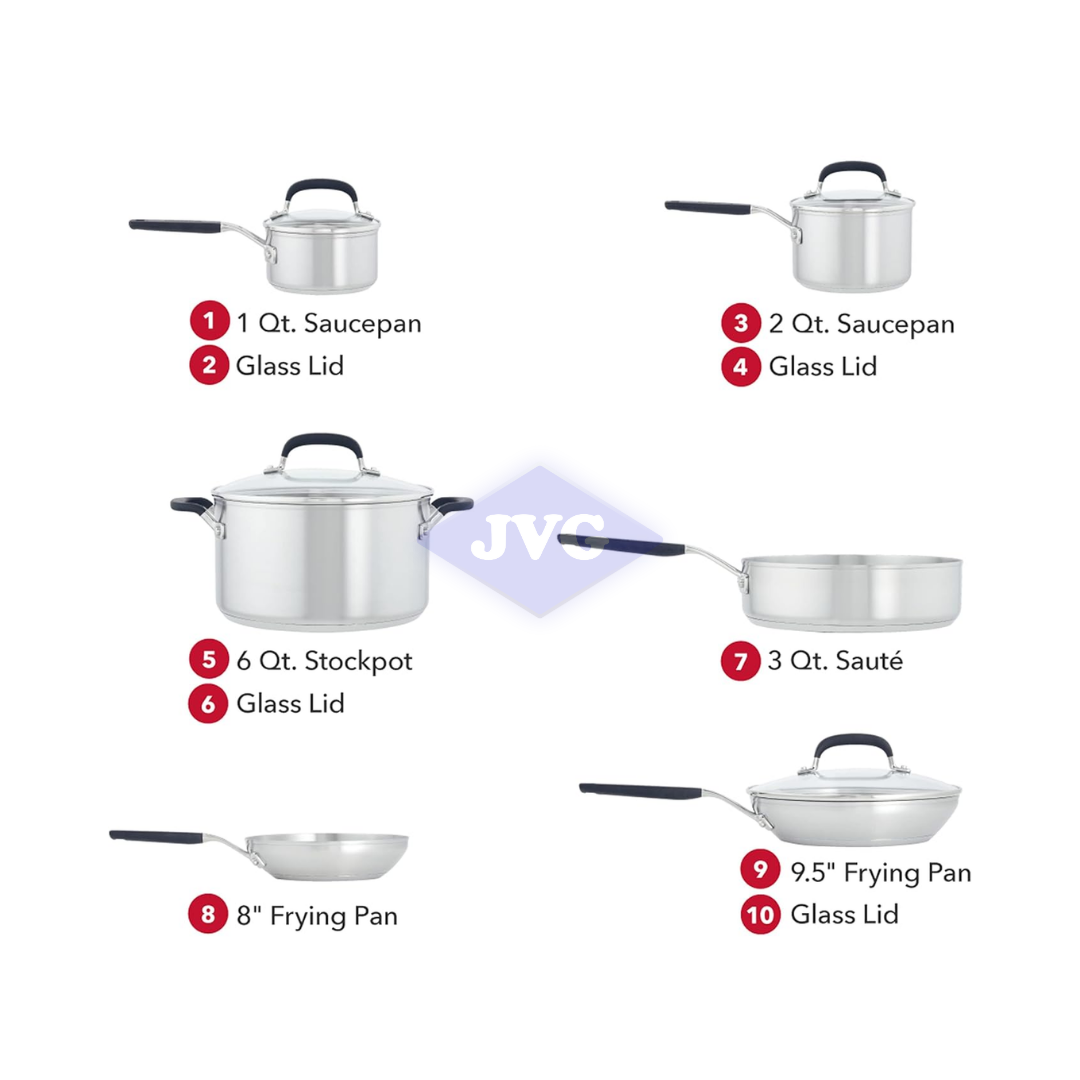 1 1 Qt. Saucepan
2 Glass Lid

3 2 Qt. Saucepan
4 Glass Lid

JVC

5 6 Qt. Stockpot
6 Glass Lid

7 3 Qt. Sauté

8 8" Frying Pan

9 9.5" Frying Pan
10 Glass Lid